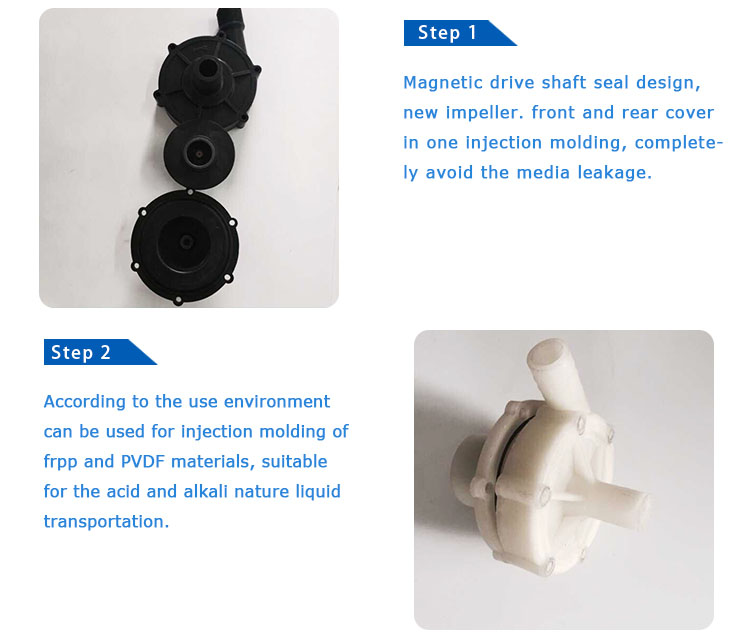 Step 1

Magnetic drive shaft seal design, new impeller. front and rear cover in one injection molding, completely avoid the media leakage.

Step 2

According to the use environment can be used for injection molding of frpp and PVDF materials, suitable for the acid and alkali nature liquid transportation.